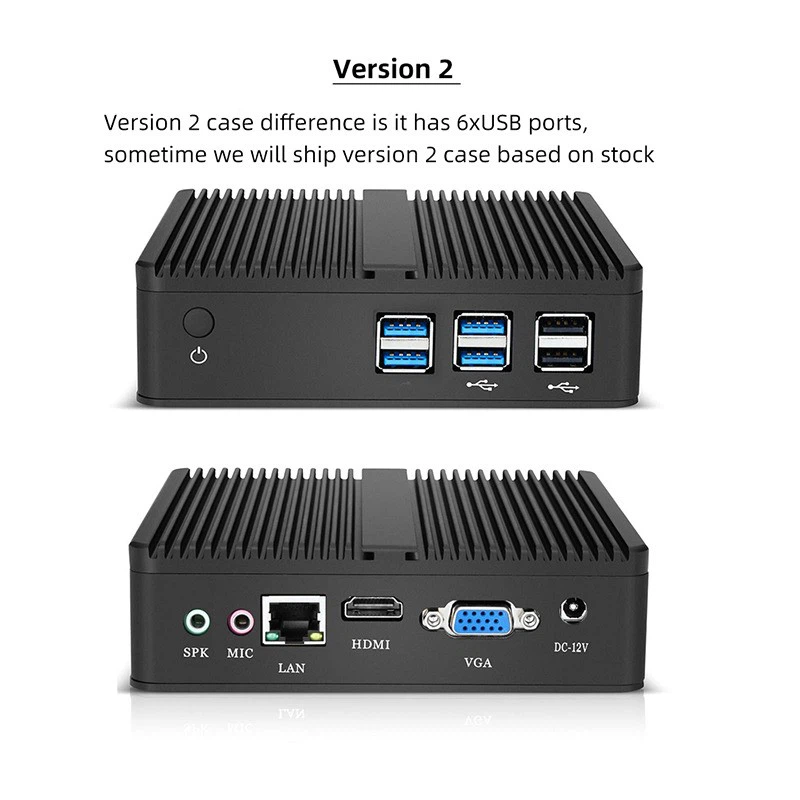 Version 2

Version 2 case difference is it has 6xUSB ports, sometime we will ship version 2 case based on stock

SPK MIC LAN HDMI VGA DC-12V